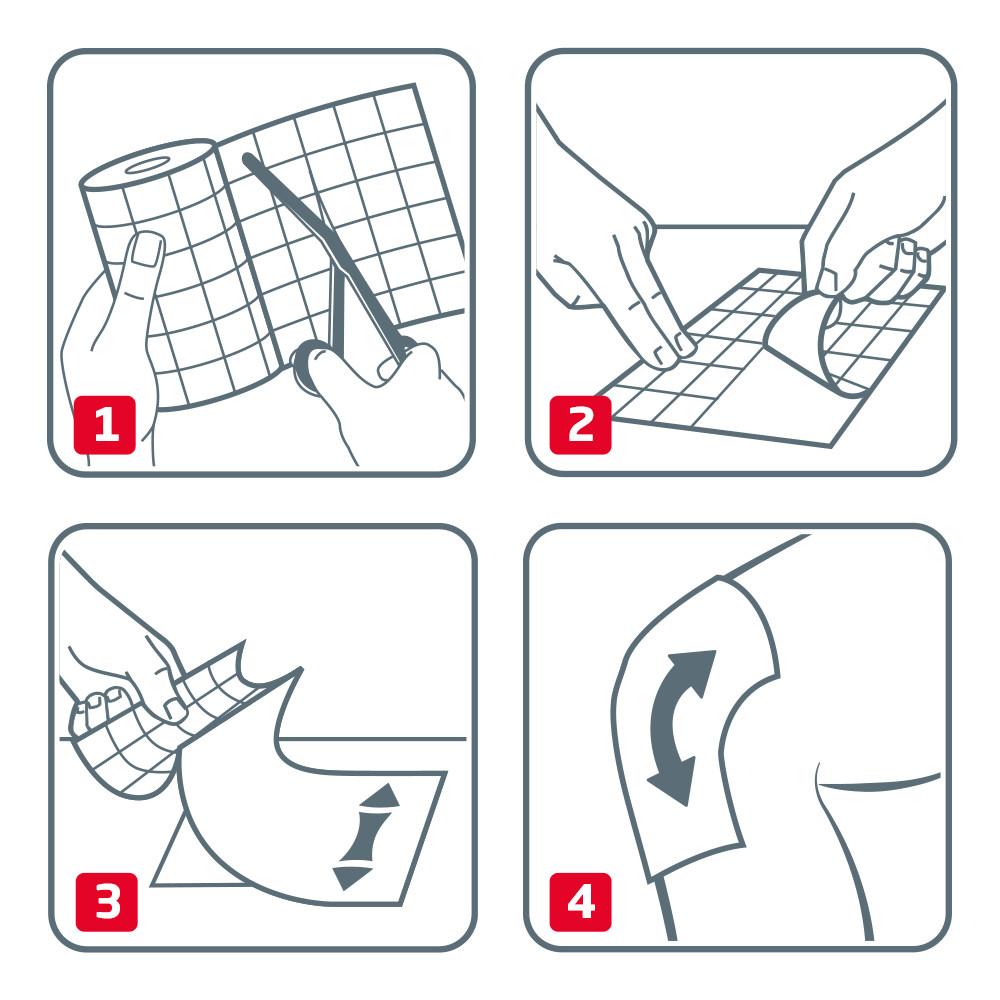 1

2

3

4