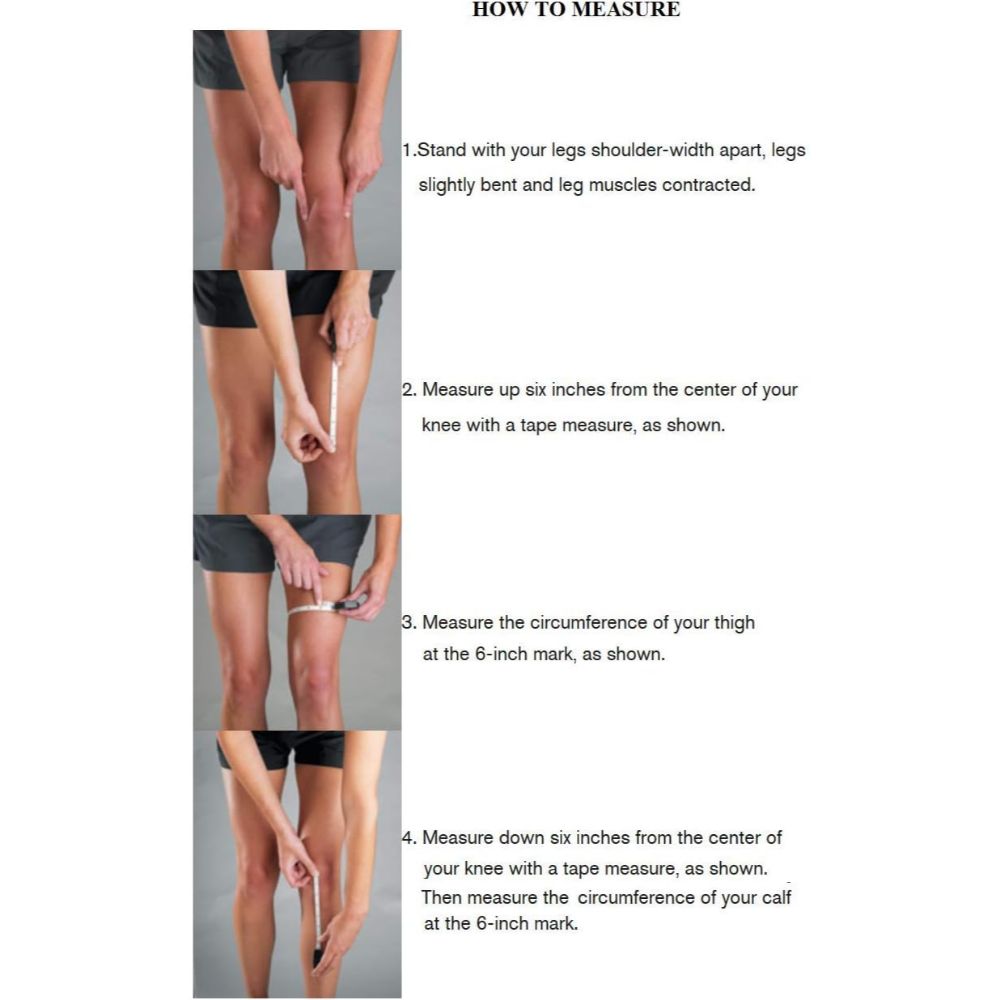 HOW TO MEASURE

1.Stand with your legs shoulder-width apart, legs slightly bent and leg muscles contracted.

2. Measure up six inches from the center of your knee with a tape measure, as shown.

3. Measure the circumference of your thigh at the 6-inch mark, as shown.

4. Measure down six inches from the center of your knee with a tape measure, as shown. Then measure the circumference of your calf at the 6-inch mark.